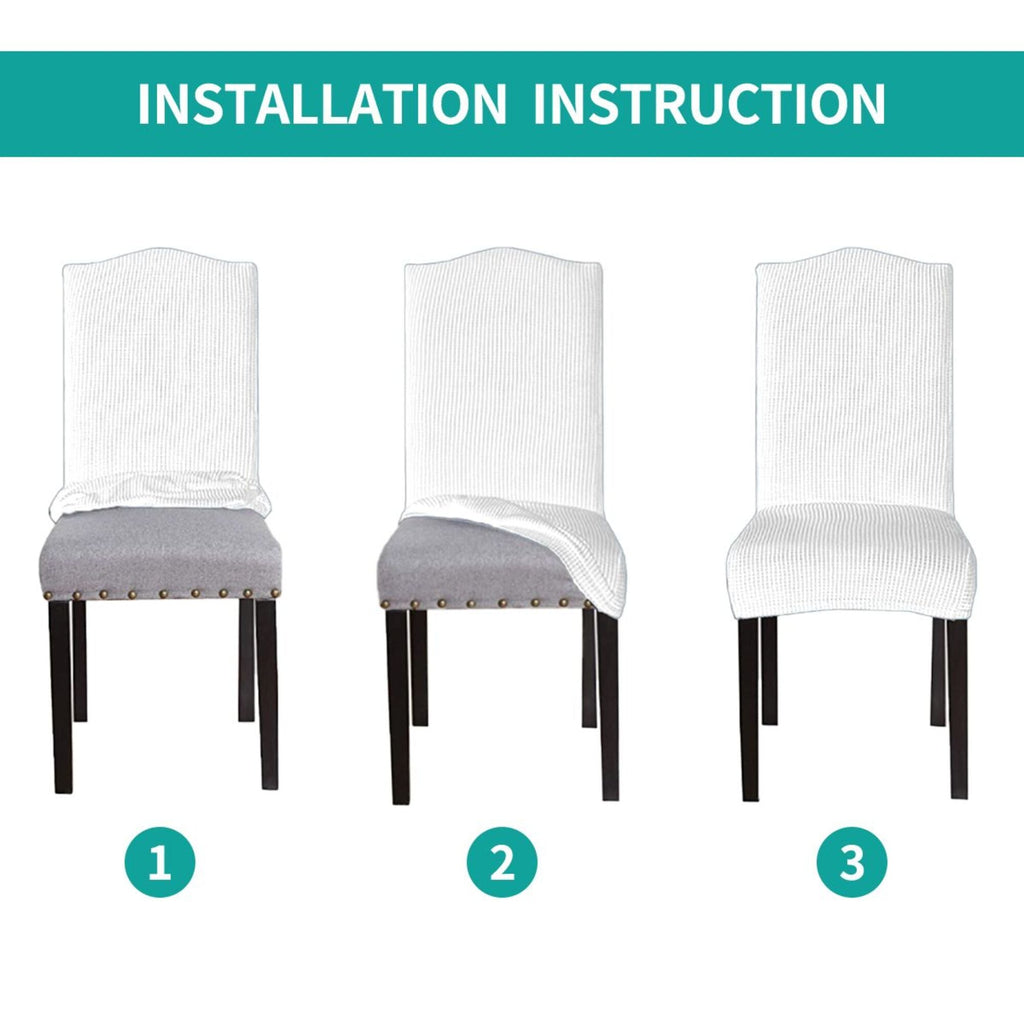 INSTALLATION INSTRUCTION

1

2

3