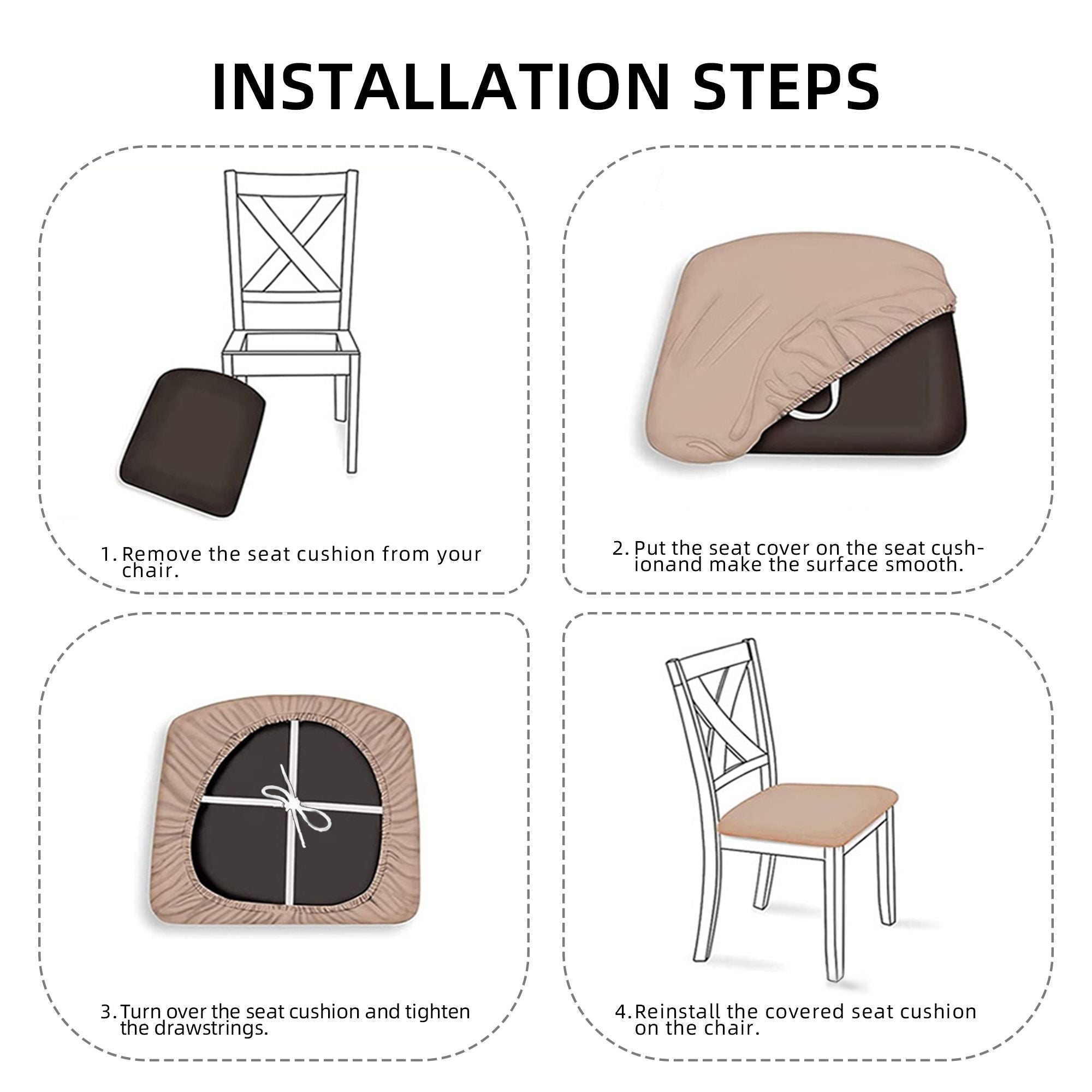 INSTALLATION STEPS

1. Remove the seat cushion from your chair.

2. Put the seat cover on the seat cushionand make the surface smooth.

3. Turn over the seat cushion and tighten the drawstrings.

4. Reinstall the covered seat cushion on the chair.