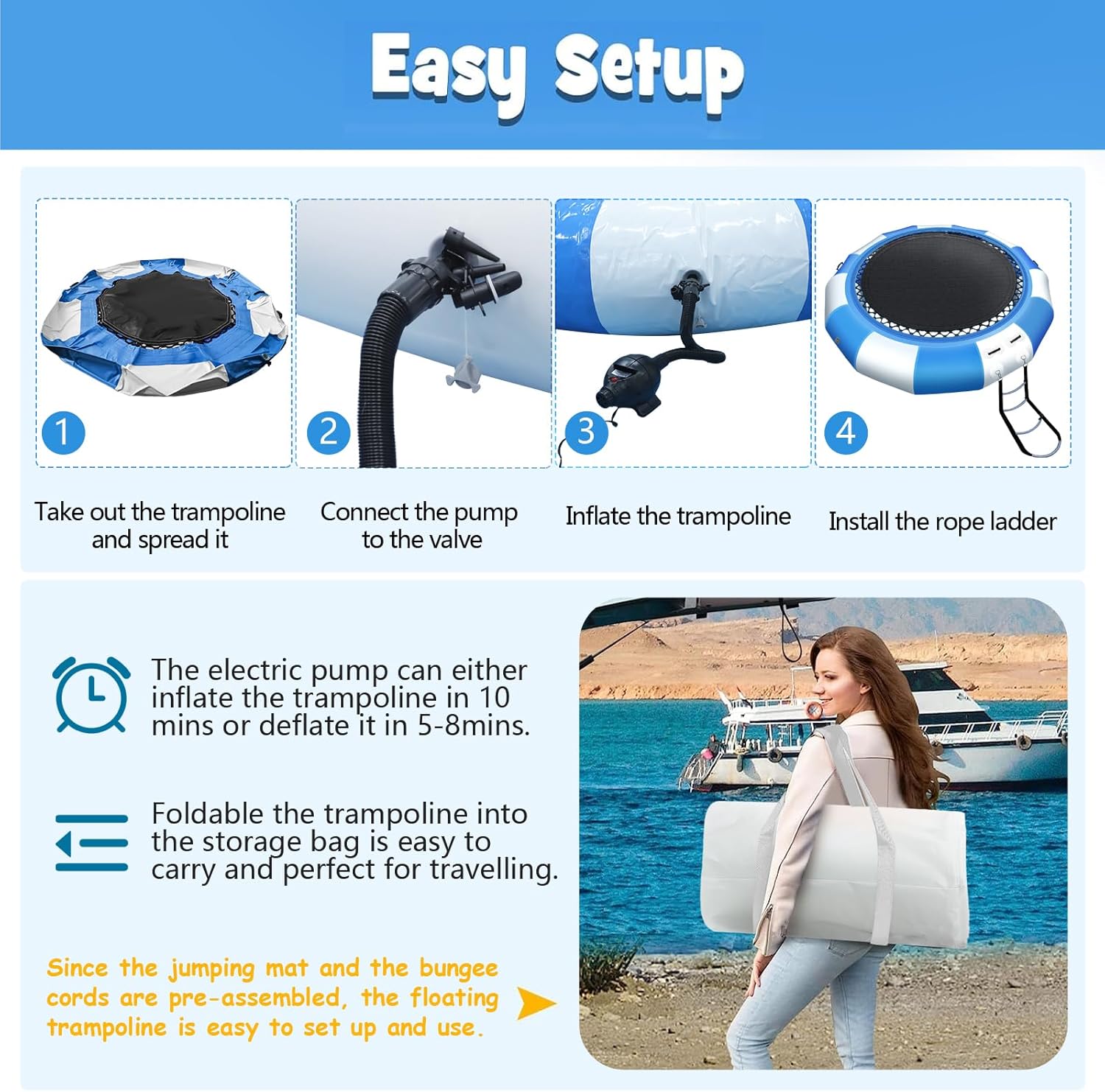 Easy Setup

1

2

3

4

Take out the trampoline and spread it

Connect the pump to the valve

Inflate the trampoline

Install the rope ladder

The electric pump can either inflate the trampoline in 10 mins or deflate it in 5-8mins.

Foldable the trampoline into the storage bag is easy to carry and perfect for travelling.

Since the jumping mat and the bungee cords are pre-assembled, the floating trampoline is easy to set up and use.